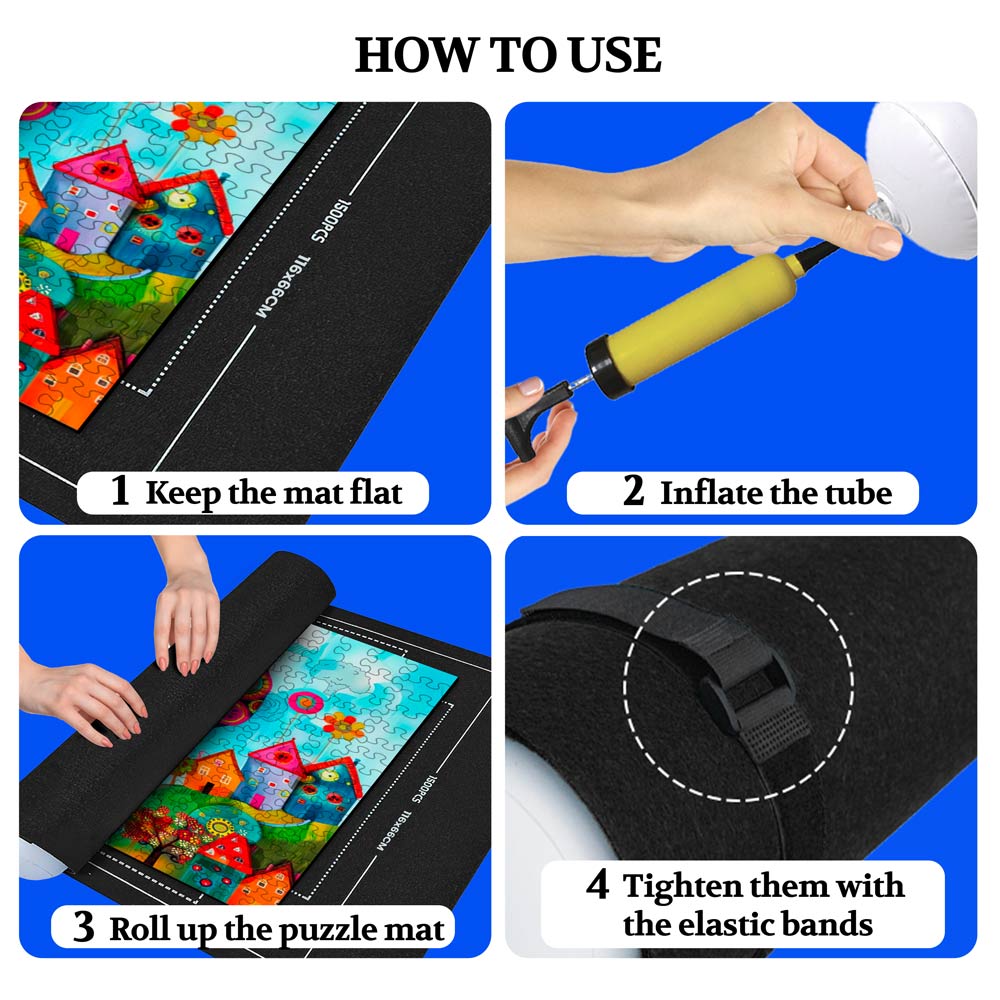 HOW TO USE

1500PCS
116x66CM

1 Keep the mat flat

2 Inflate the tube

1500PCS
116x66CM

3 Roll up the puzzle mat

4 Tighten them with the elastic bands